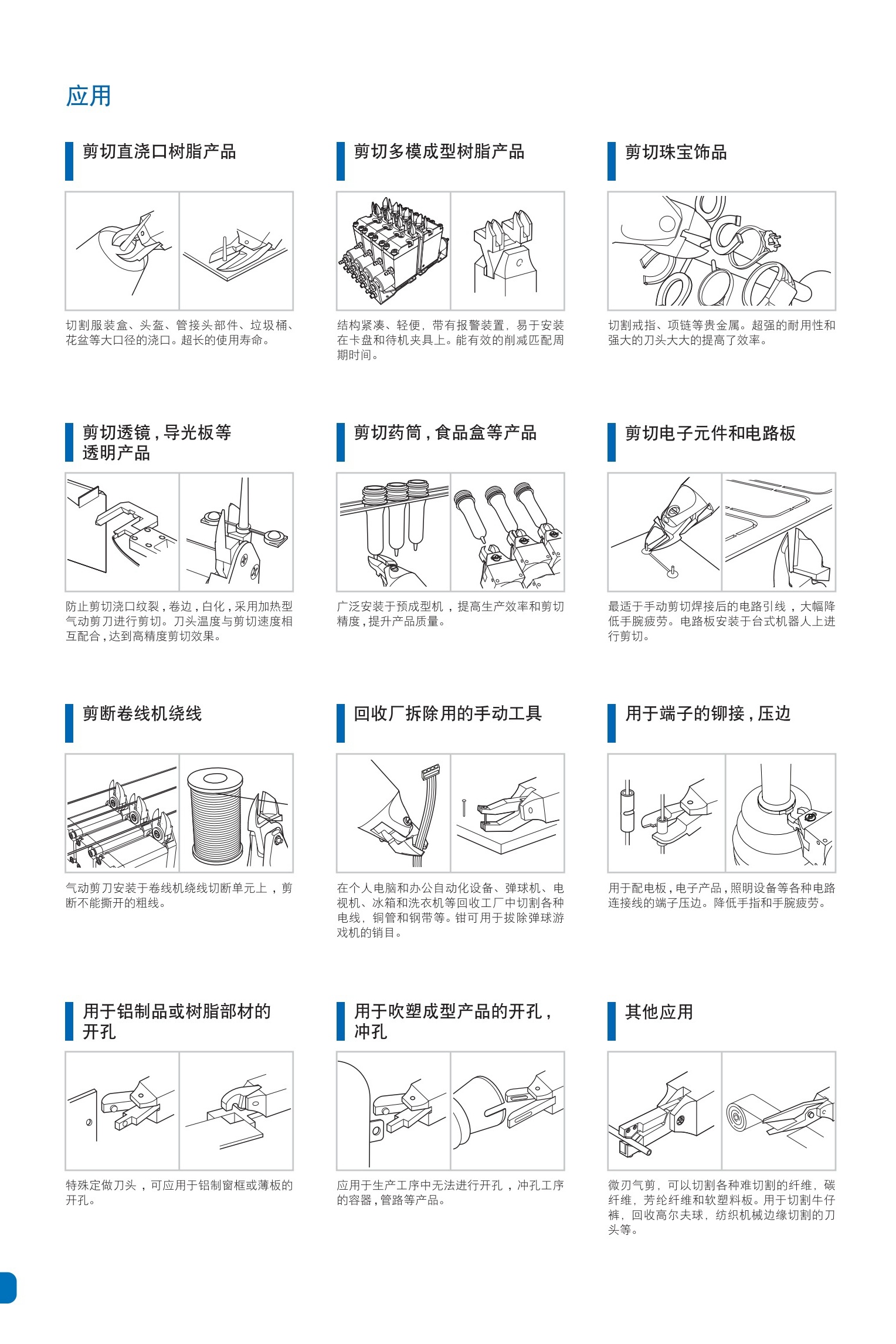 应用

剪切直浇口树脂产品

切割服装盒、头盔、管接头部件、垃圾桶、花盆等大口径的浇口。超长的使用寿命。

剪切多模成型树脂产品

结构紧凑、轻便，带有报警装置，易于安装在卡盘和待机夹具上。能有效的削减匹配周期时间。

剪切珠宝饰品

切割戒指、项链等贵金属。超强的耐用性和强大的刀头大大的提高了效率。

剪切透镜，导光板等透明产品

防止剪切浇口纹裂，卷边，白化，采用加热型气动剪刀进行剪切。刀头温度与剪切速度相互配合，达到高精度剪切效果。

剪切药筒，食品盒等产品

广泛安装于预成型机，提高生产效率和剪切精度，提升产品质量。

剪切电子元件和电路板

最适于手动剪切焊接后的电路引线，大幅降低手腕疲劳。电路板安装于台式机器人上进行剪切。

剪断卷线机绕线

气动剪刀安装于卷线机绕线切断单元上，剪断不能撕开的粗线。

回收厂拆除用的手动工具

在个人电脑和办公自动化设备、弹球机、电视机、冰箱和洗衣机等回收工厂中切割各种电线，铜管和钢带等。钳可用于拔除弹球游戏机的销目。

用于端子的铆接，压边

用于配电板，电子产品，照明设备等各种电路连接线的端子压边。降低手指和手腕疲劳。

用于铝制品或树脂部材的开孔

特殊定做刀头，可应用于铝制窗框或薄板的开孔。

用于吹塑成型产品的开孔，冲孔

应用于生产工序中无法进行开孔，冲孔工序的容器，管路等产品。

其他应用

微刃气剪，可以切割各种难切割的纤维，碳纤维，芳纶纤维和软塑料板。用于切割牛仔裤，回收高尔夫球，纺织机械边缘切割的刀头等。